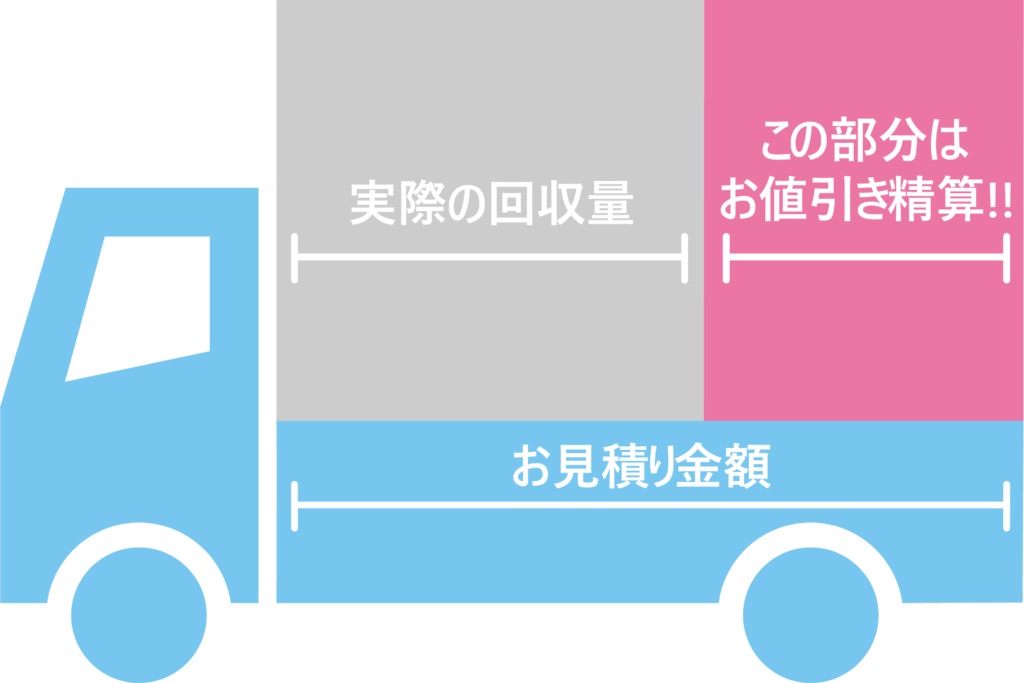 実際の回収量

この部分は
お値引き精算!!

お見積り金額